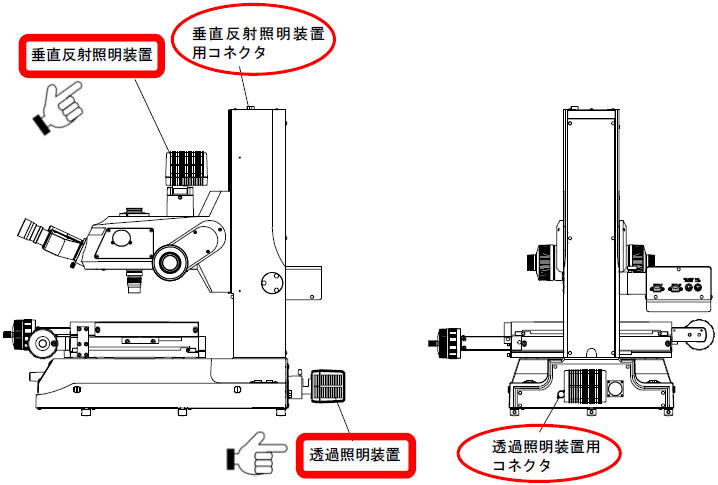 垂直反射照明装置

垂直反射照明装置用コネクタ

透過照明装置

透過照明装置用コネクタ